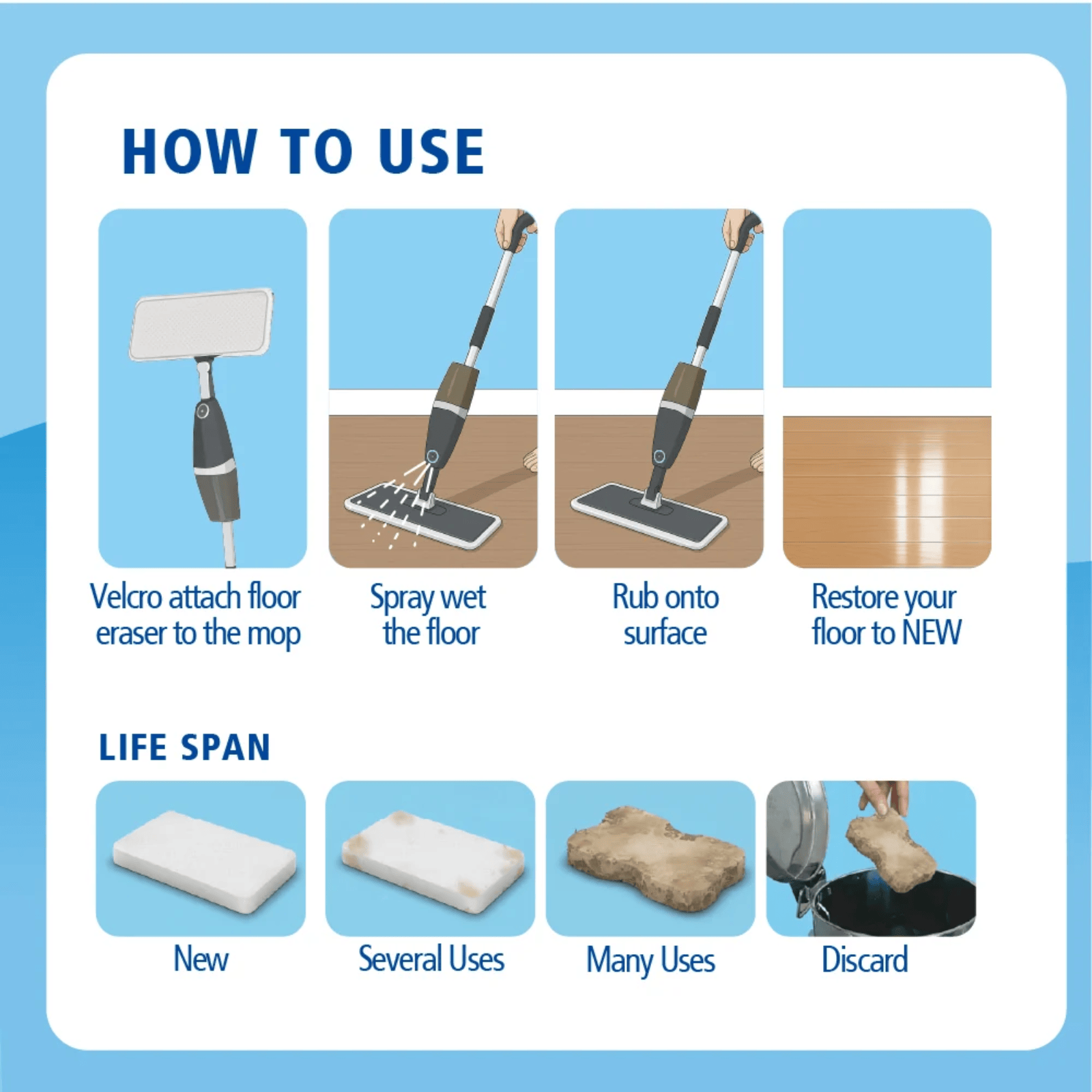 HOW TO USE

Velcro attach floor eraser to the mop

Spray wet the floor

Rub onto surface

Restore your floor to NEW

LIFE SPAN

New

Several Uses

Many Uses

Discard