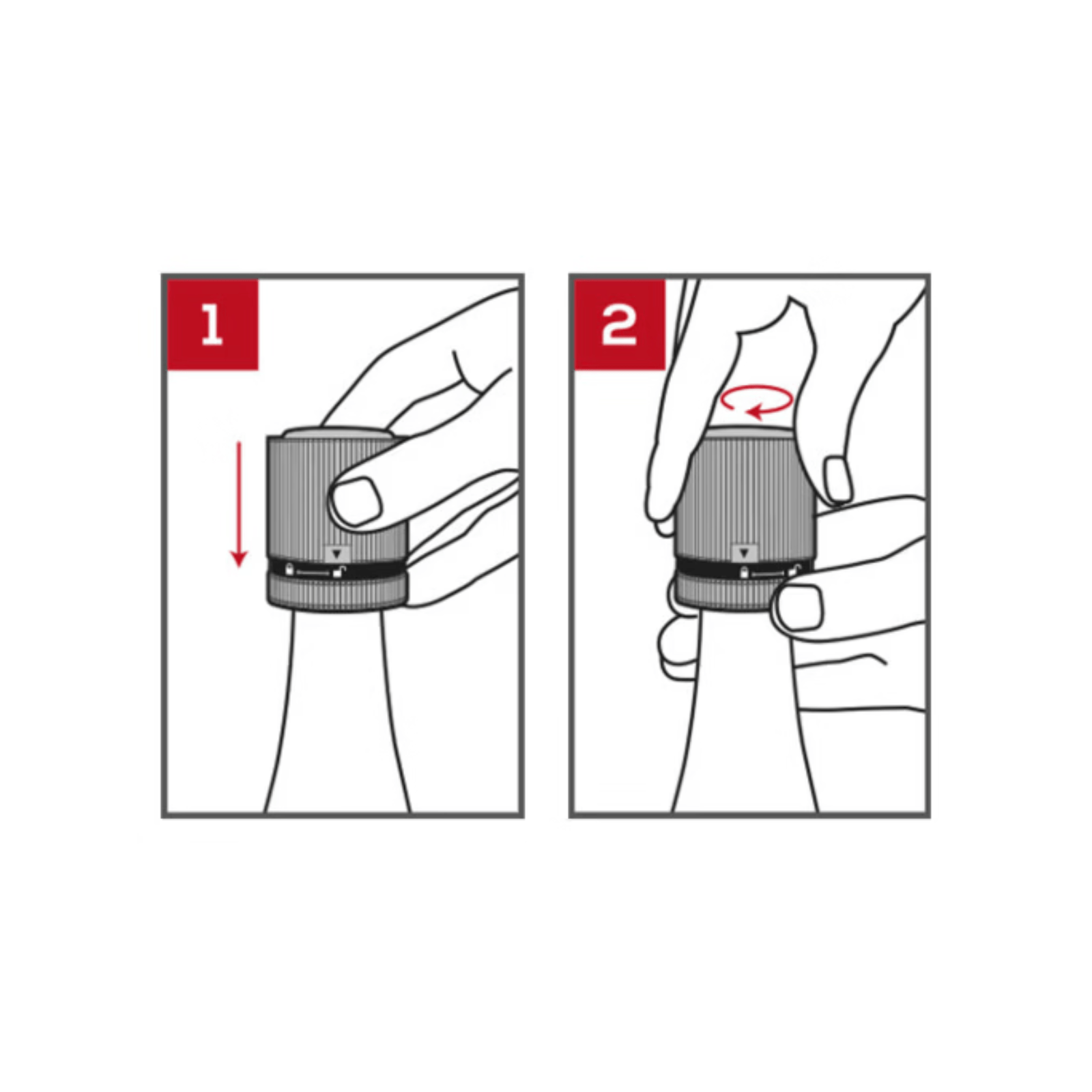 1

2