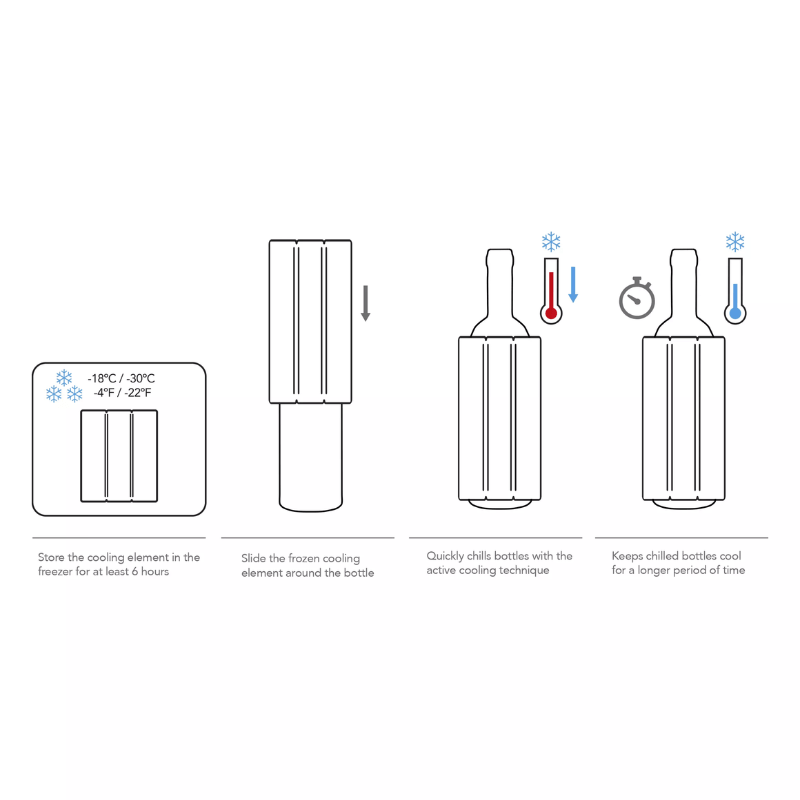 -18°C / -30°C
-4°F / -22°F

Store the cooling element in the freezer for at least 6 hours

Slide the frozen cooling element around the bottle

Quickly chills bottles with the active cooling technique

Keeps chilled bottles cool for a longer period of time