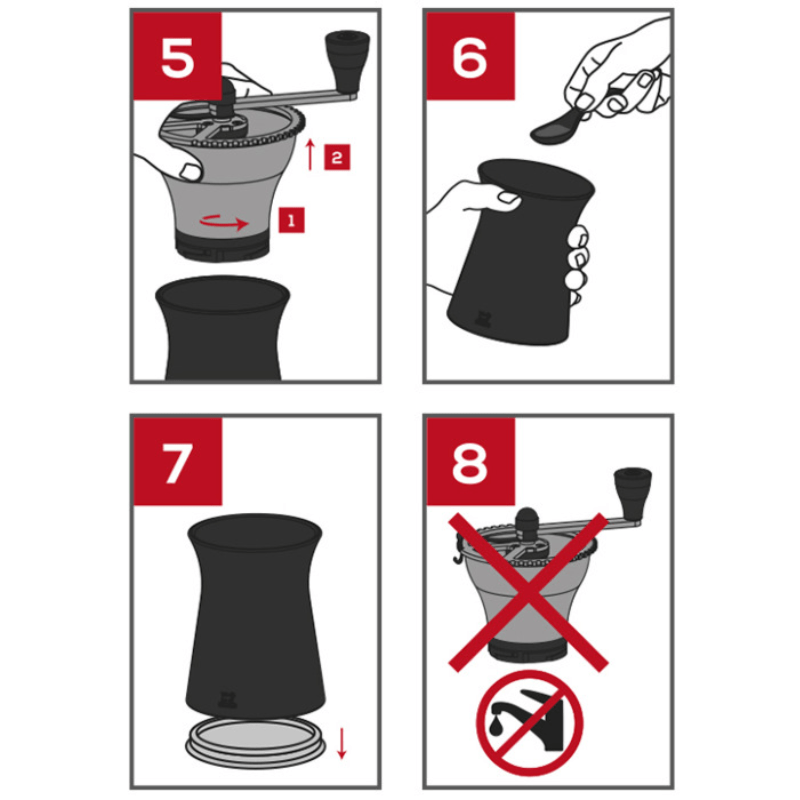 5
2
1
6
7
8